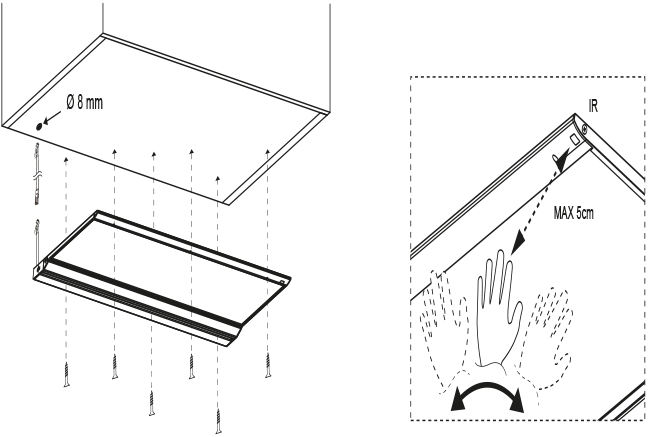 Ø 8 mm

IR

MAX 5cm