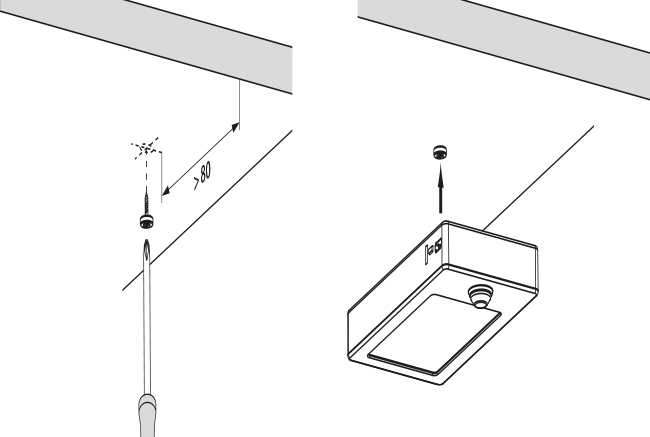 >80