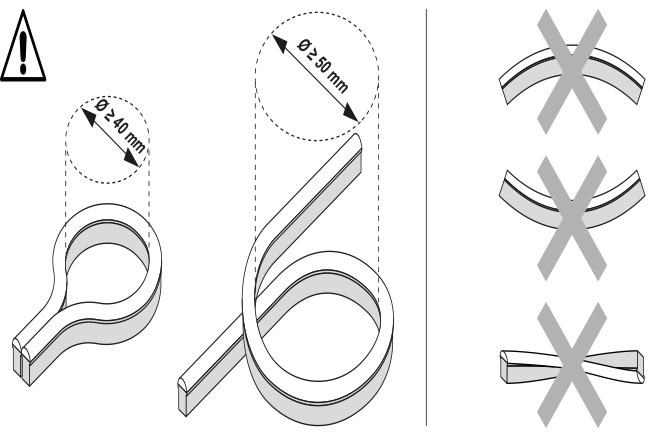 Ø ≥ 40 mm

Ø ≥ 50 mm